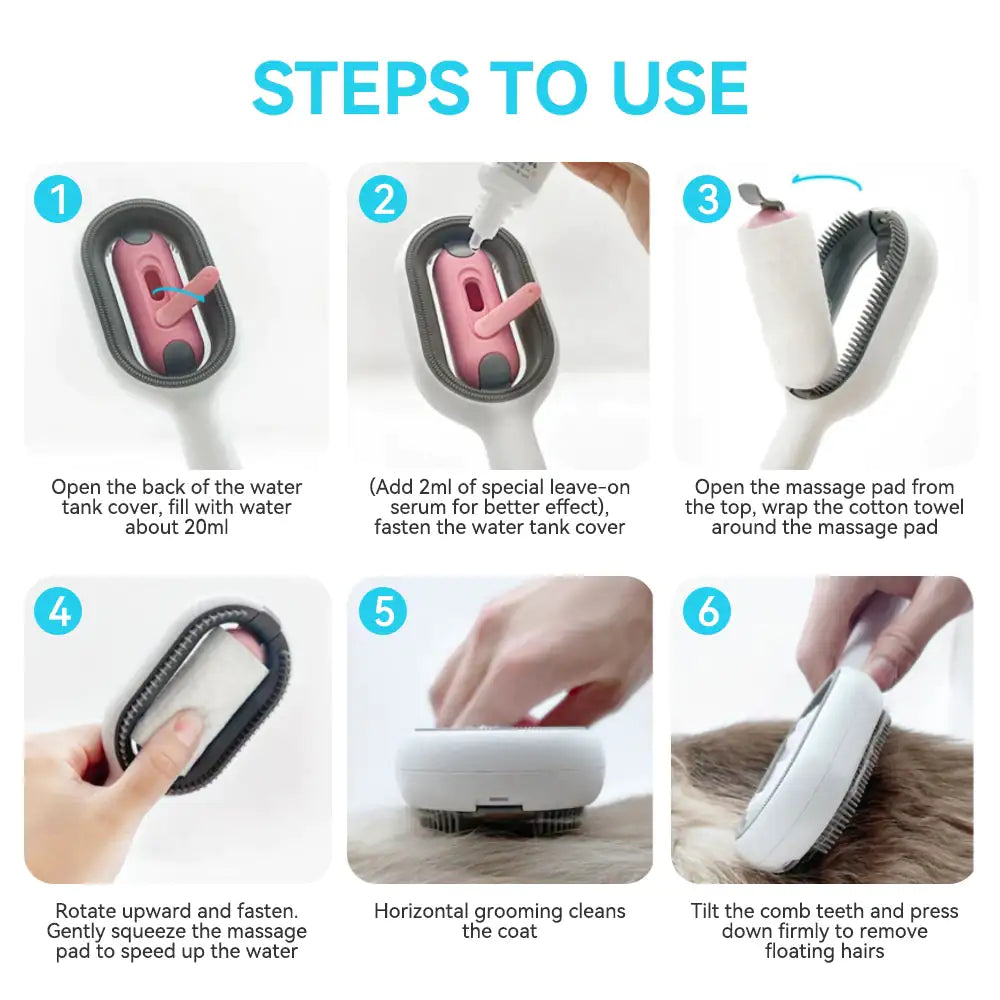 STEPS TO USE

1

Open the back of the water tank cover, fill with water about 20ml

2

(Add 2ml of special leave-on serum for better effect), fasten the water tank cover

3

Open the massage pad from the top, wrap the cotton towel around the massage pad

4

Rotate upward and fasten. Gently squeeze the massage pad to speed up the water

5

Horizontal grooming cleans the coat

6

Tilt the comb teeth and press down firmly to remove floating hairs