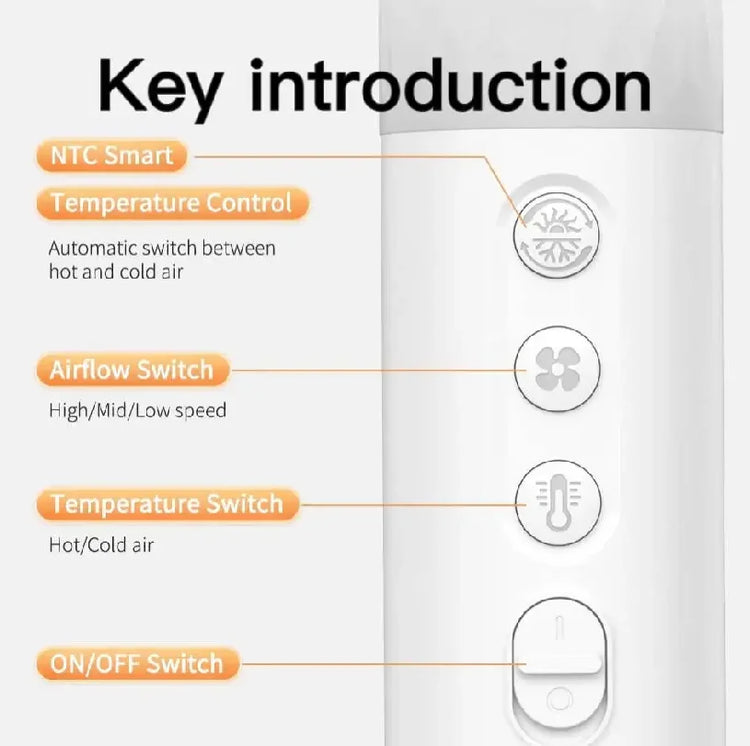 Key introduction

NTC Smart

Temperature Control

Automatic switch between hot and cold air

Airflow Switch

High/Mid/Low speed

Temperature Switch

Hot/Cold air

ON/OFF Switch