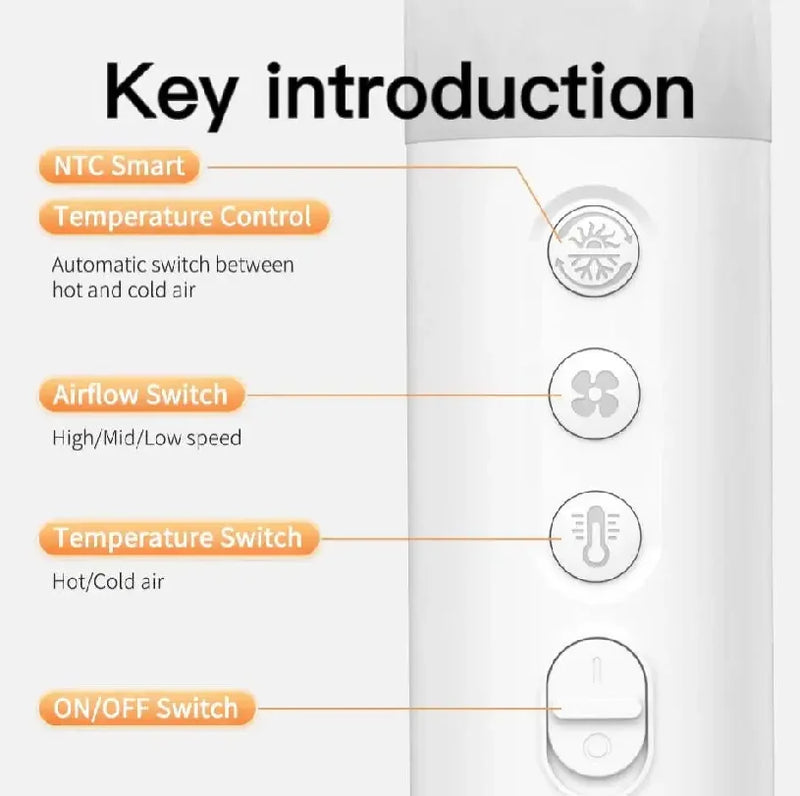 Key introduction

NTC Smart
Temperature Control
Automatic switch between hot and cold air

Airflow Switch
High/Mid/Low speed

Temperature Switch
Hot/Cold air

ON/OFF Switch