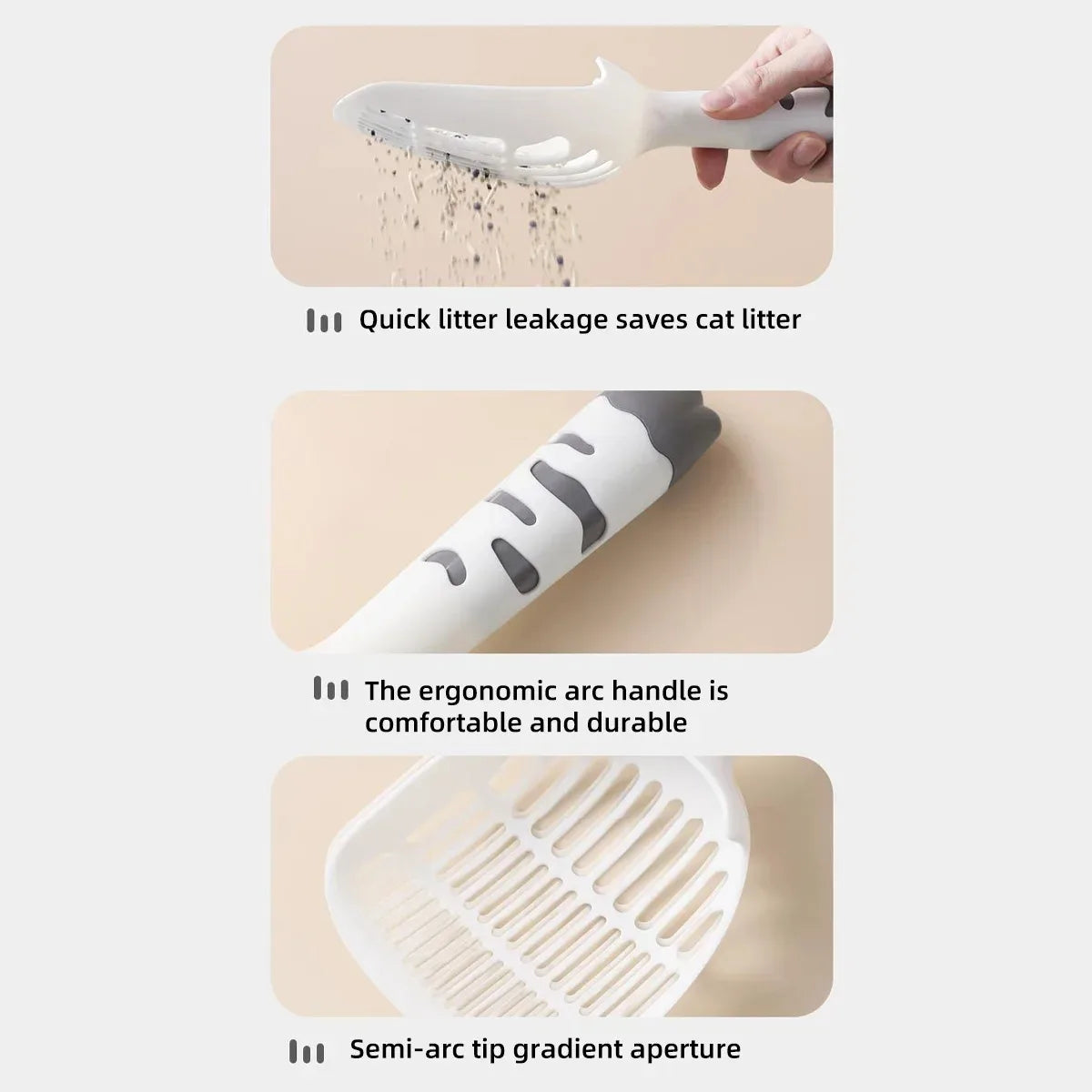 Quick litter leakage saves cat litter

The ergonomic arc handle is comfortable and durable

Semi-arc tip gradient aperture