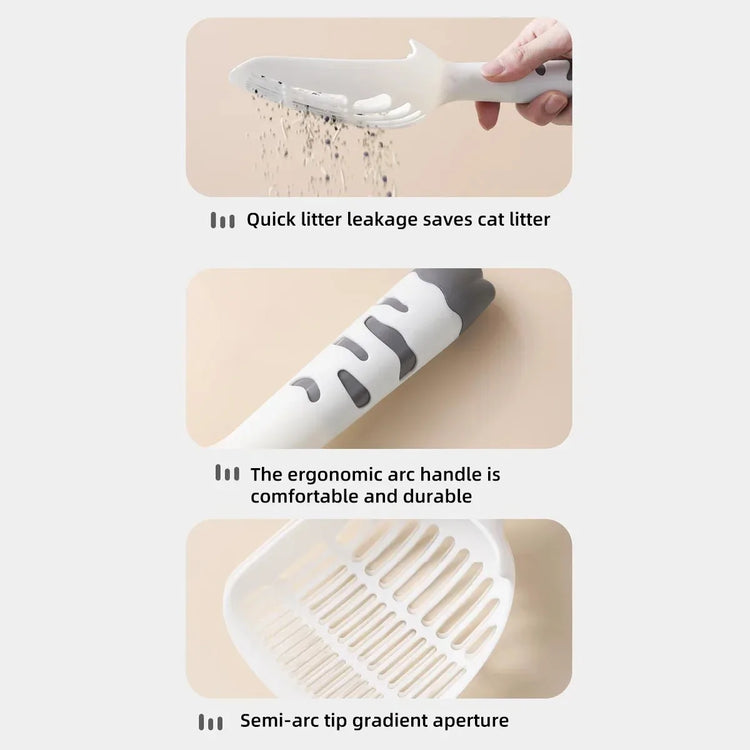 Quick litter leakage saves cat litter

The ergonomic arc handle is comfortable and durable

Semi-arc tip gradient aperture