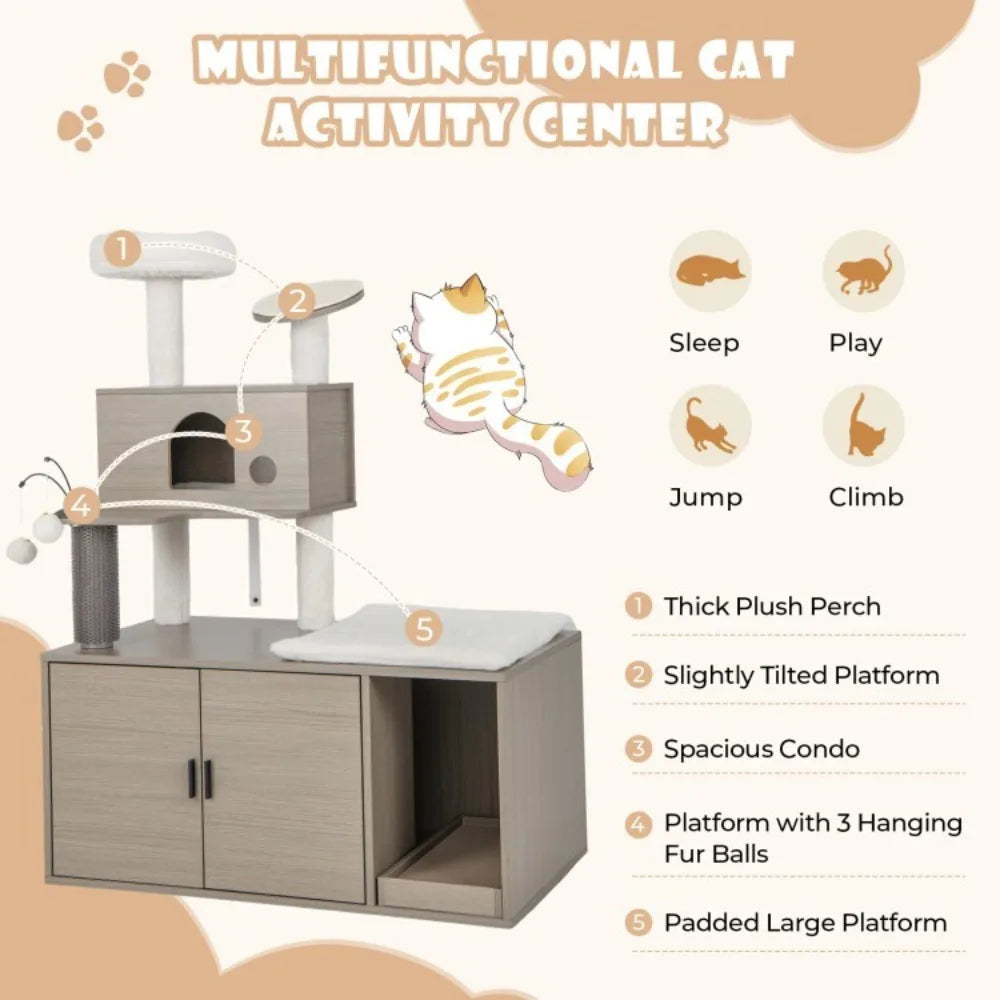 MULTIFUNCTIONAL CAT ACTIVITY CENTER

1
2
3
4
5

Sleep
Play
Jump
Climb

1 Thick Plush Perch
2 Slightly Tilted Platform
3 Spacious Condo
4 Platform with 3 Hanging Fur Balls
5 Padded Large Platform