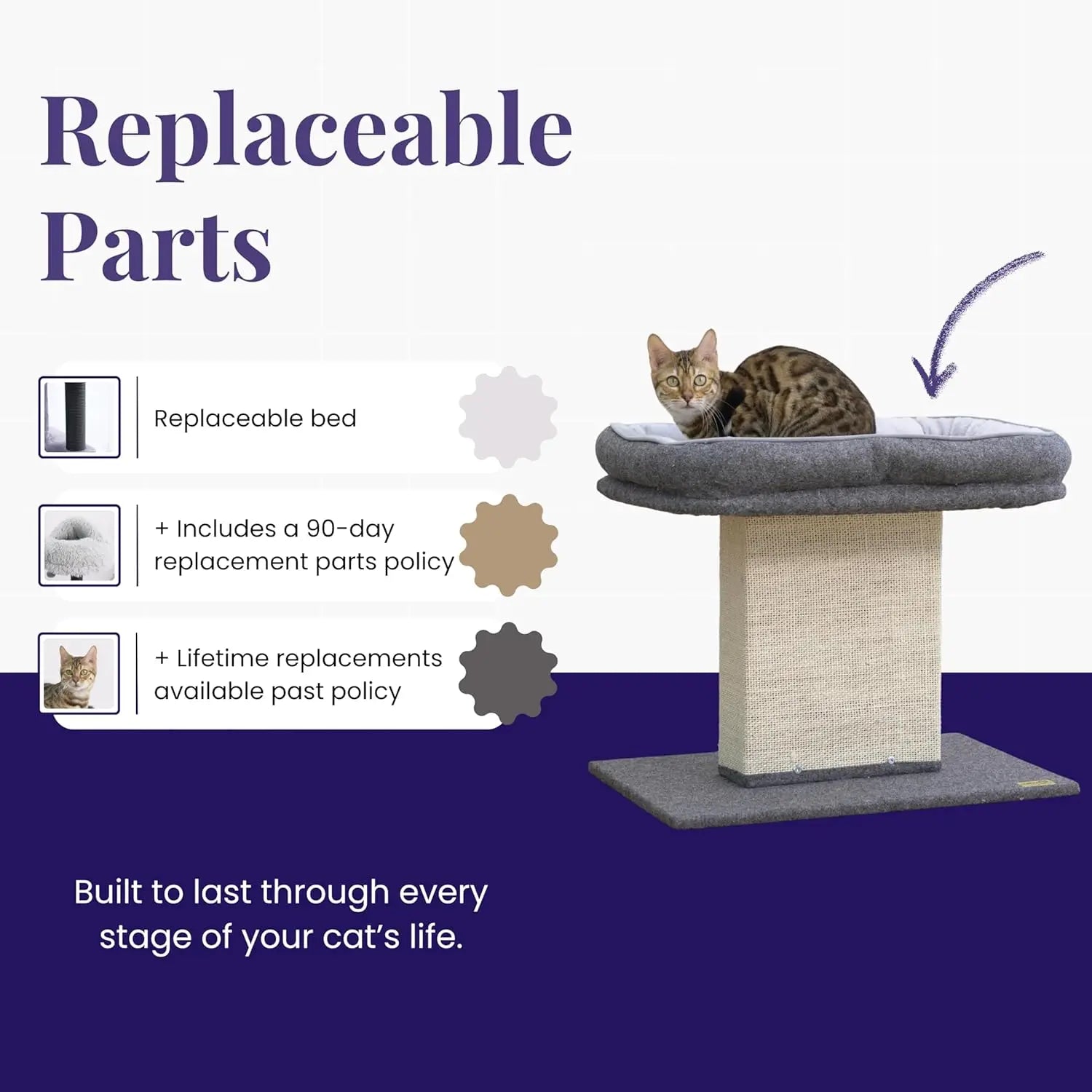 Replaceable Parts

Replaceable bed

+ Includes a 90-day replacement parts policy

+ Lifetime replacements available past policy

Built to last through every stage of your cat's life.