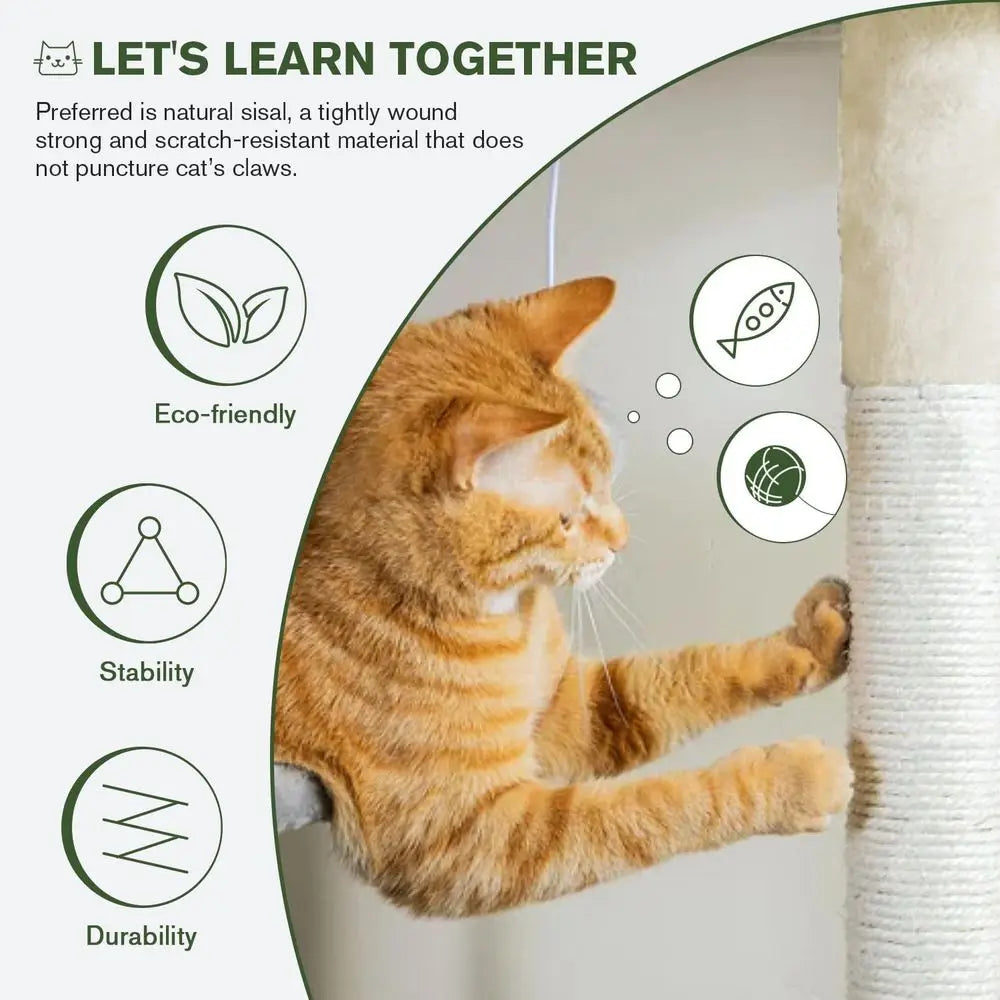 LET'S LEARN TOGETHER

Preferred is natural sisal, a tightly wound strong and scratch-resistant material that does not puncture cat's claws.

Eco-friendly

Stability

Durability