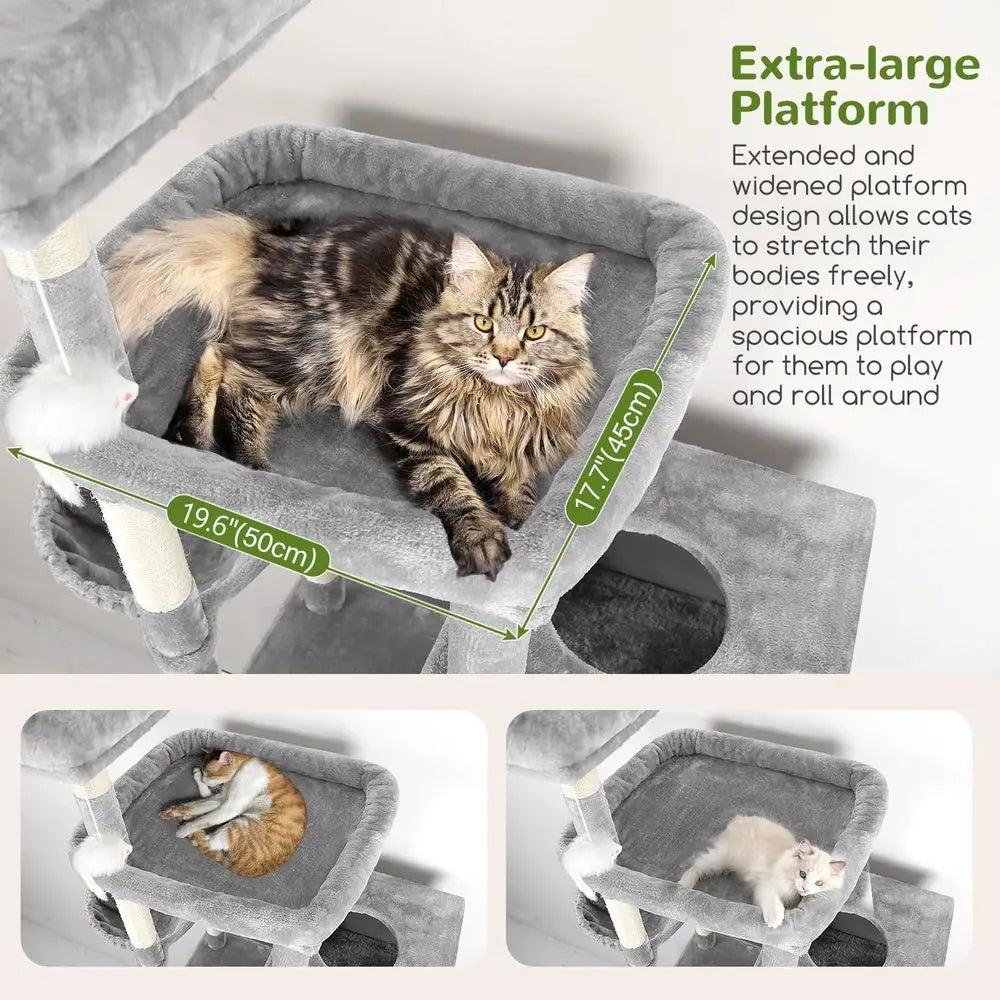 Extra-large Platform

Extended and widened platform design allows cats to stretch their bodies freely, providing a spacious platform for them to play and roll around

19.6"(50cm)

17.7"(45cm)