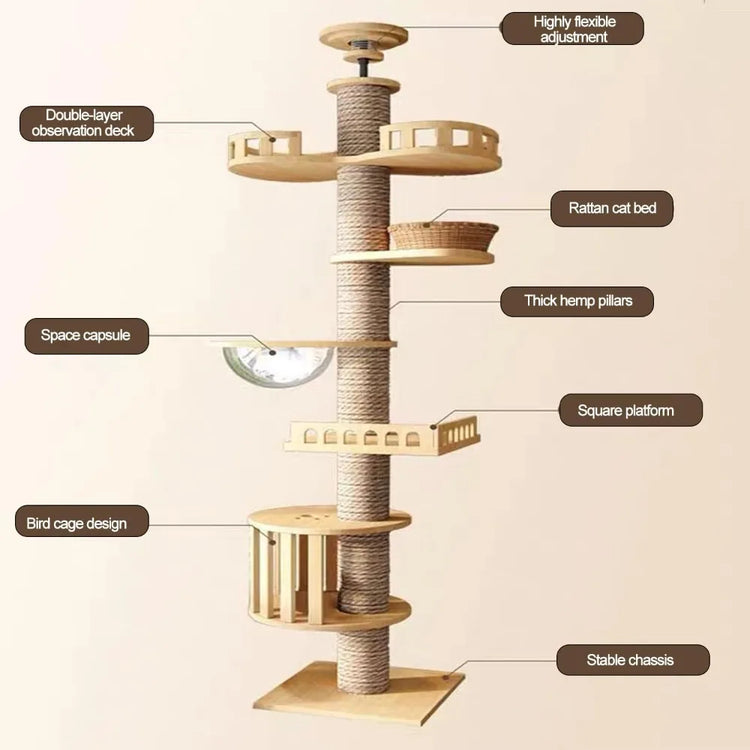 Highly flexible adjustment

Double-layer observation deck

Rattan cat bed

Thick hemp pillars

Space capsule

Square platform

Bird cage design

Stable chassis