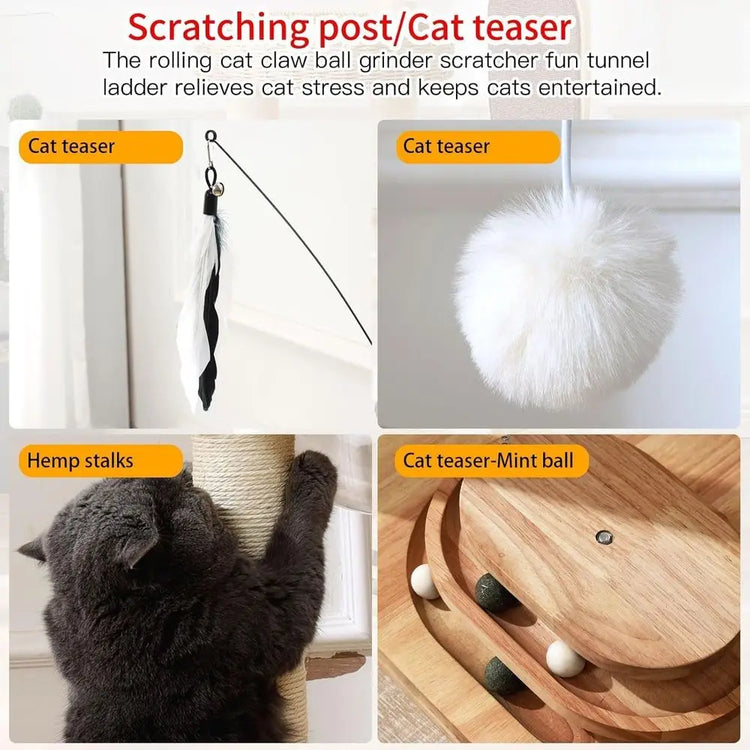 Scratching post/Cat teaser
The rolling cat claw ball grinder scratcher fun tunnel ladder relieves cat stress and keeps cats entertained.

Cat teaser

Cat teaser

Hemp stalks

Cat teaser-Mint ball