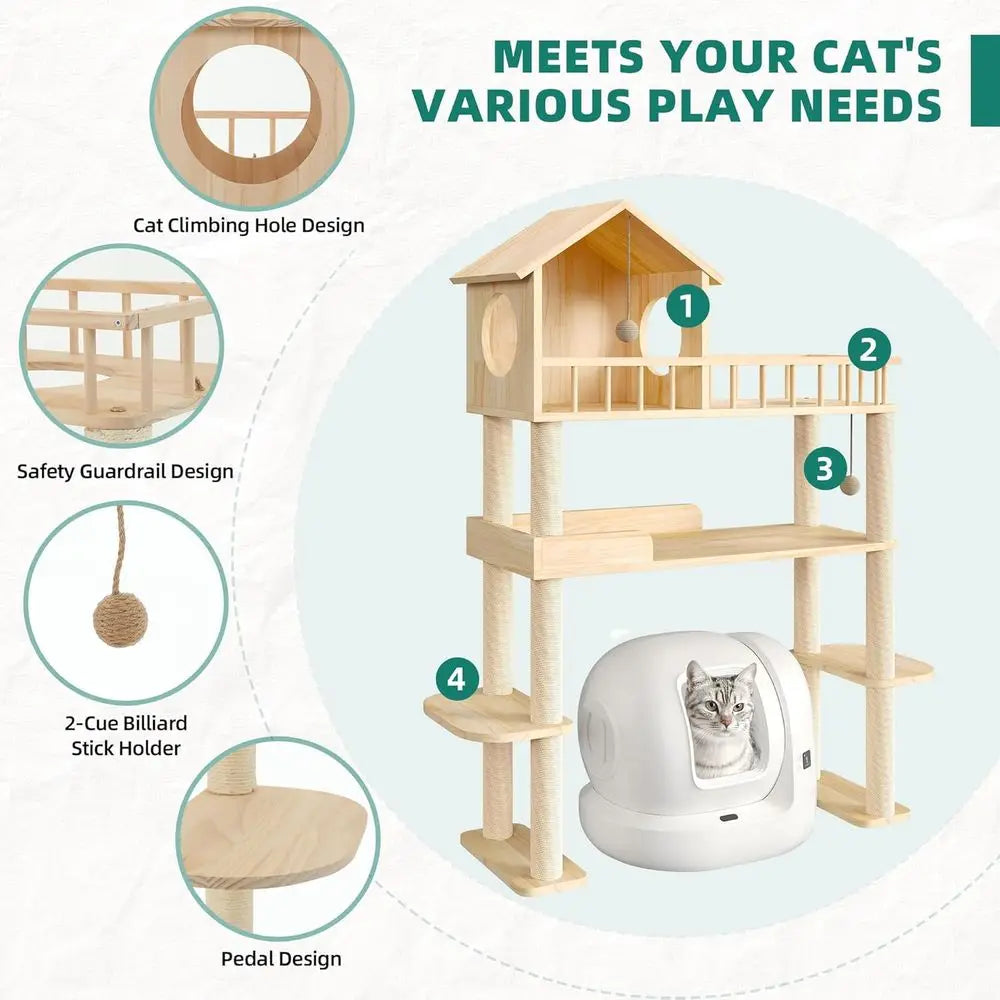 MEETS YOUR CAT'S VARIOUS PLAY NEEDS

Cat Climbing Hole Design

Safety Guardrail Design

2-Cue Billiard Stick Holder

Pedal Design

1

2

3

4