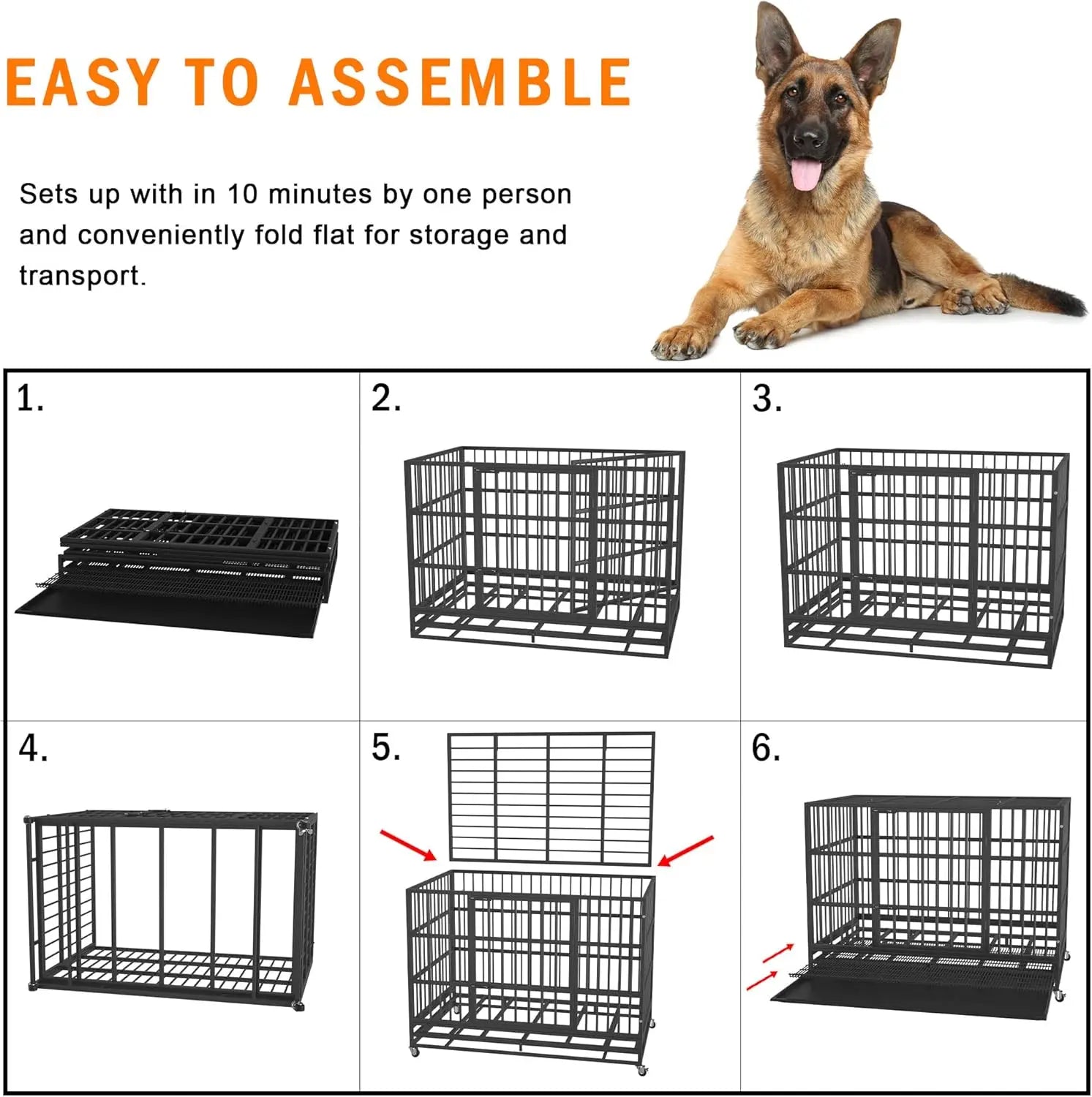 EASY TO ASSEMBLE

Sets up with in 10 minutes by one person and conveniently fold flat for storage and transport.

1.

2.

3.

4.

5.

6.