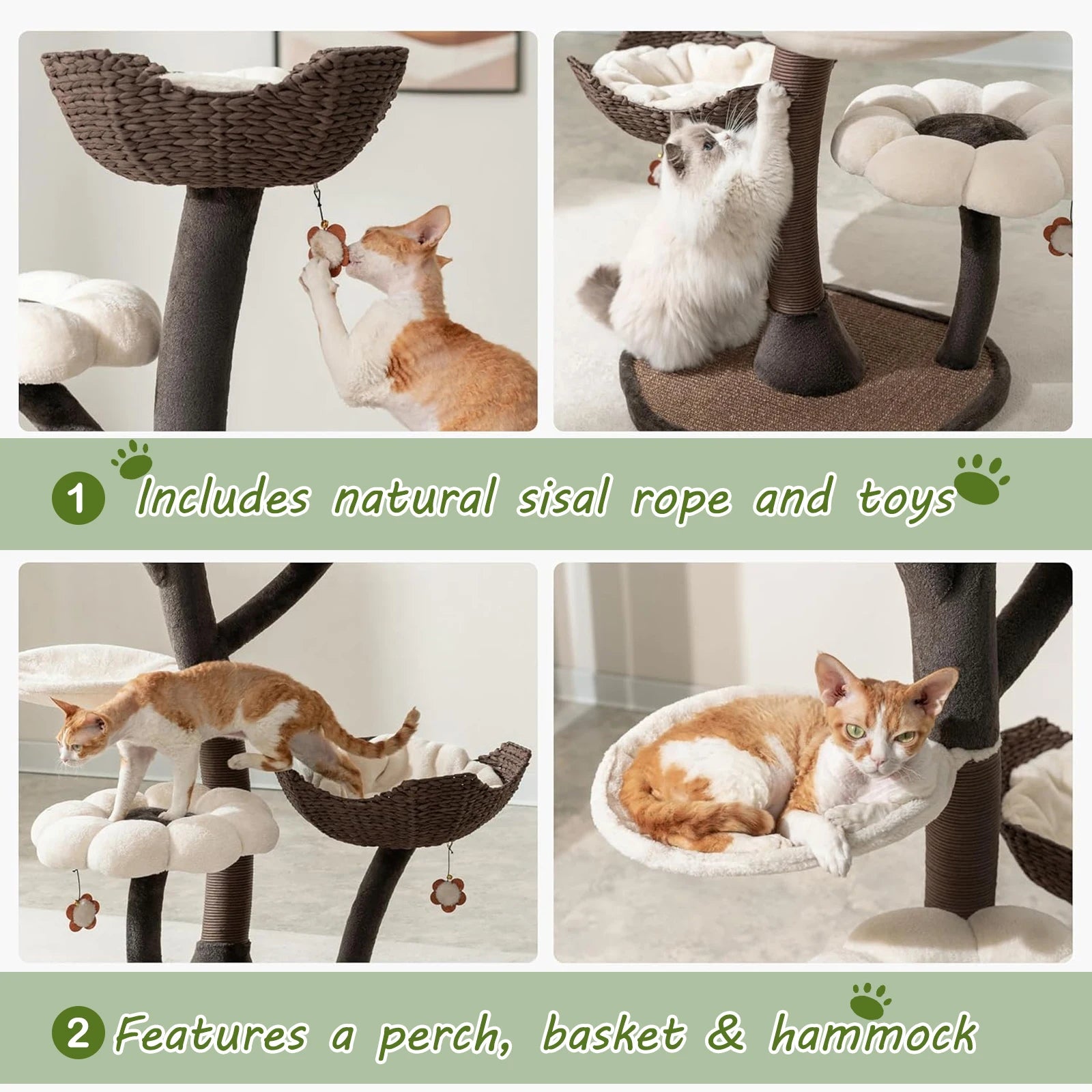 1 Includes natural sisal rope and toys

2 Features a perch, basket & hammock