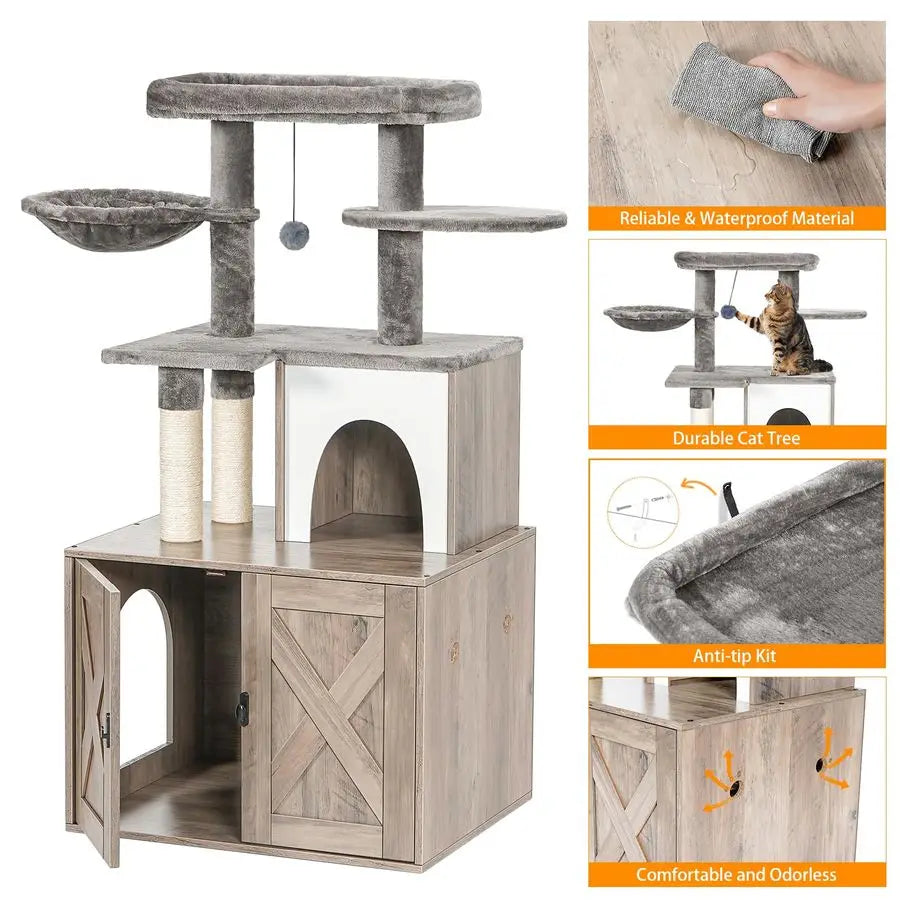 Reliable & Waterproof Material

Durable Cat Tree

Anti-tip Kit

Comfortable and Odorless